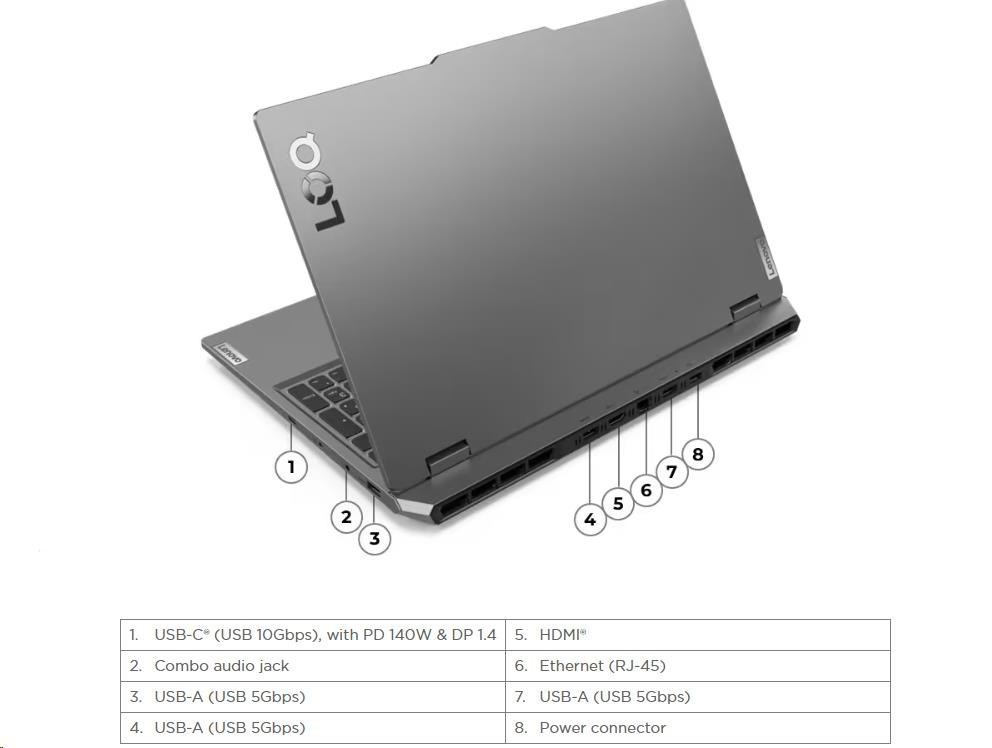 LOQ

Lenovo

Lenovo

1

2

3

4

5

6

7

8

| 1. USB-C® (USB 10Gbps), with PD 140W & DP 1.4 | 5. HDMI® |
|---|---|
| 2. Combo audio jack | 6. Ethernet (RJ-45) |
| 3. USB-A (USB 5Gbps) | 7. USB-A (USB 5Gbps) |
| 4. USB-A (USB 5Gbps) | 8. Power connector |